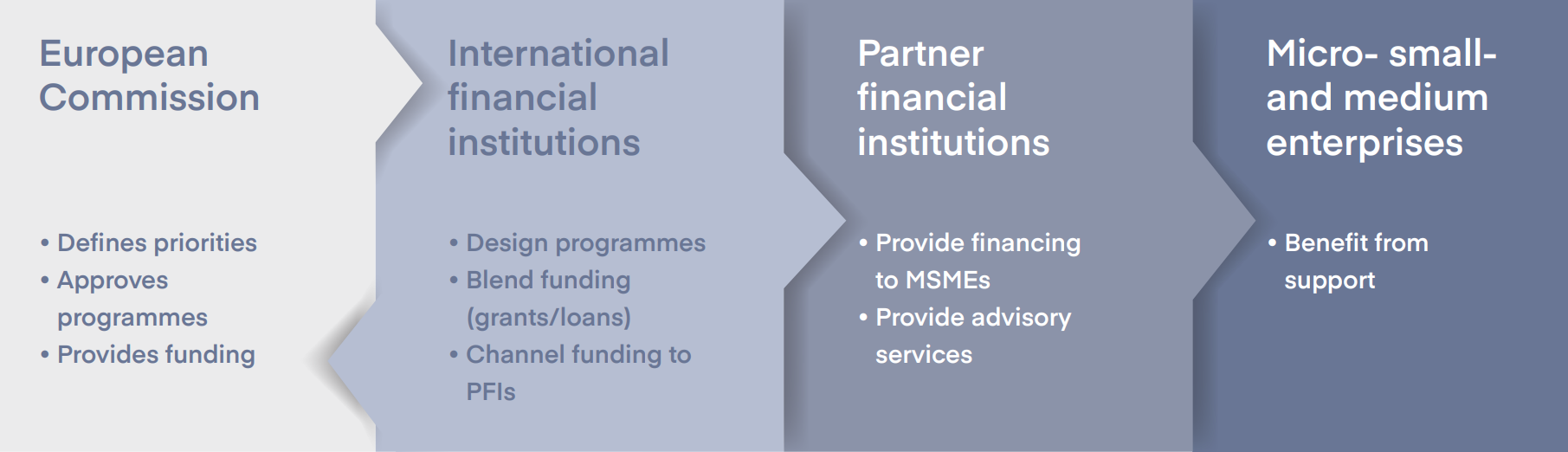 European Commission

• Defines priorities
• Approves programmes
• Provides funding

International financial institutions

• Design programmes
• Blend funding (grants/loans)
• Channel funding to PFIs

Partner financial institutions

• Provide financing to MSMEs
• Provide advisory services

Micro- small- and medium enterprises

• Benefit from support