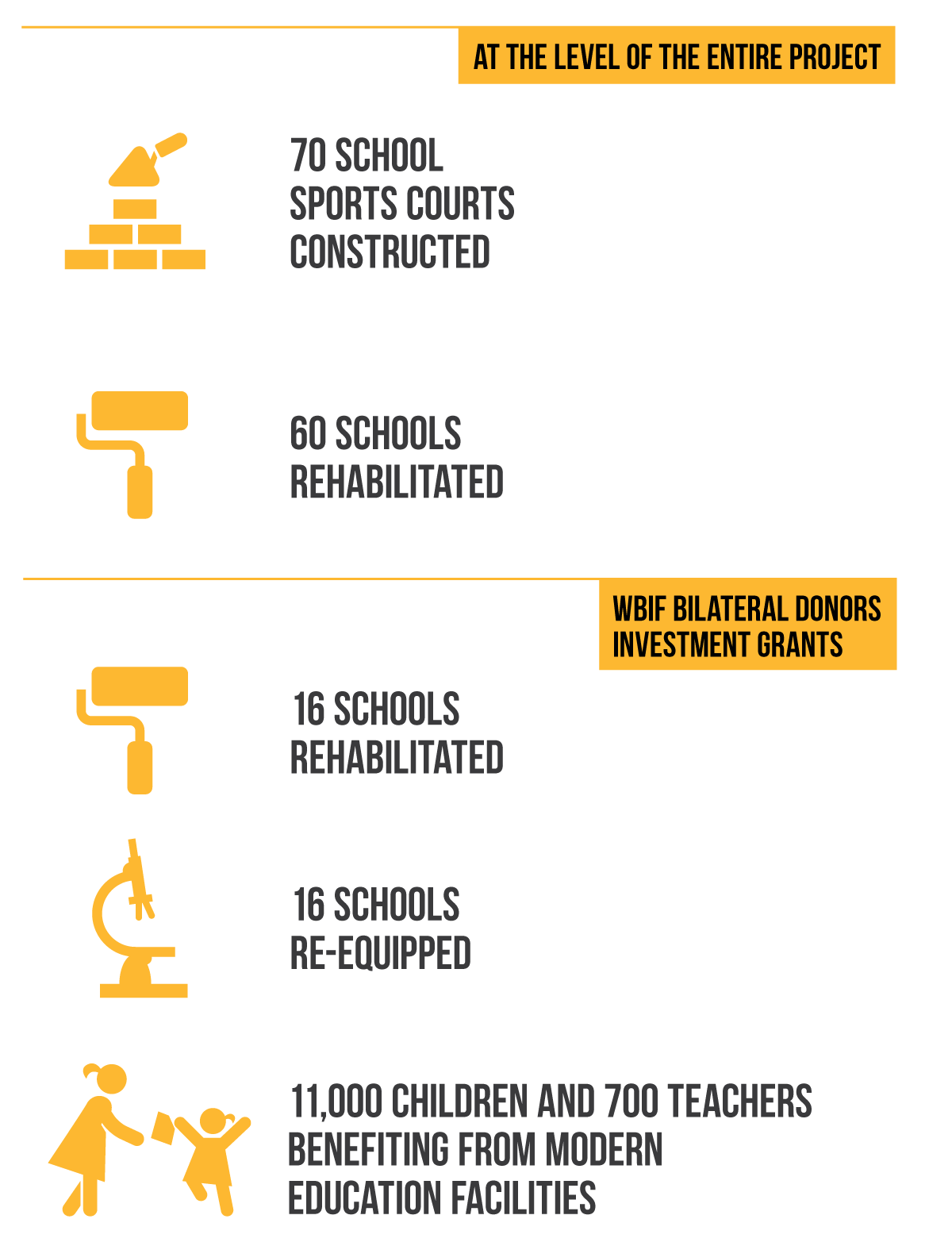 AT THE LEVEL OF THE ENTIRE PROJECT

70 SCHOOL SPORTS COURTS CONSTRUCTED

60 SCHOOLS REHABILITATED

WBIF BILATERAL DONORS INVESTMENT GRANTS

16 SCHOOLS REHABILITATED

16 SCHOOLS RE-EQUIPPED

11,000 CHILDREN AND 700 TEACHERS BENEFITING FROM MODERN EDUCATION FACILITIES